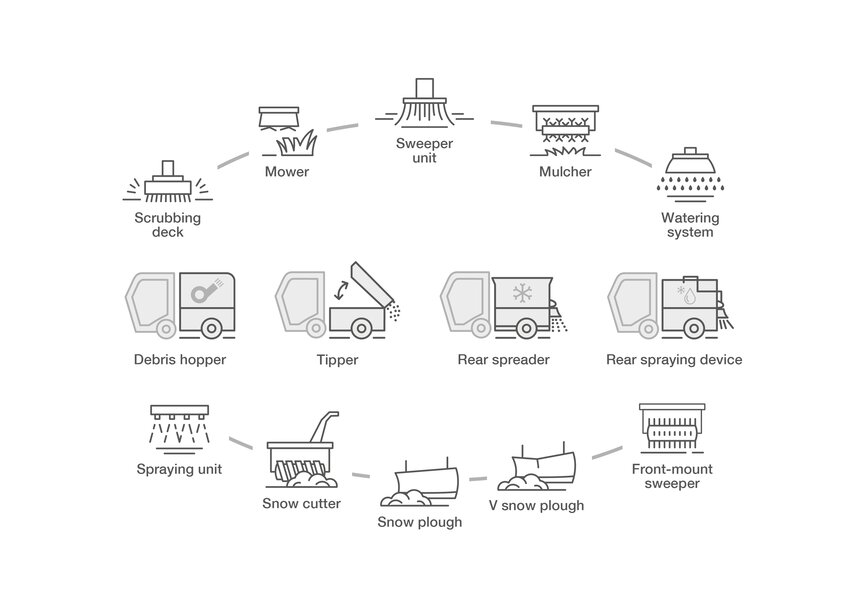 Scrubbing deck

Mower

Sweeper unit

Mulcher

Watering system

Debris hopper

Tipper

Rear spreader

Rear spraying device

Spraying unit

Snow cutter

Snow plough

V snow plough

Front-mount sweeper