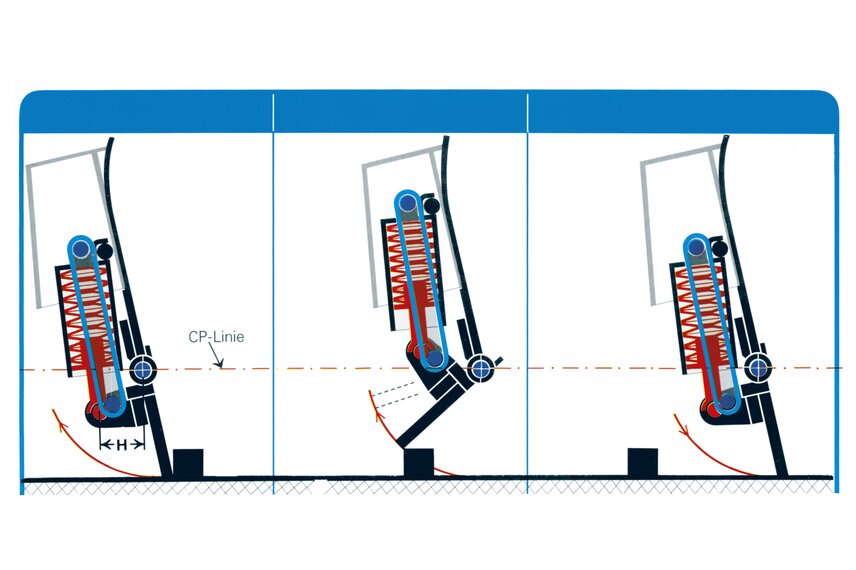 CP-Linie

H