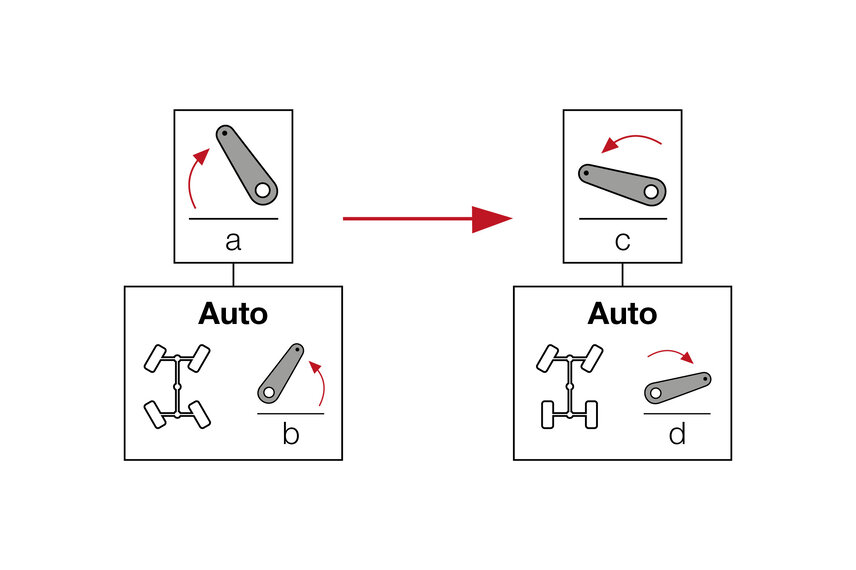 a

Auto

b

c

Auto

d