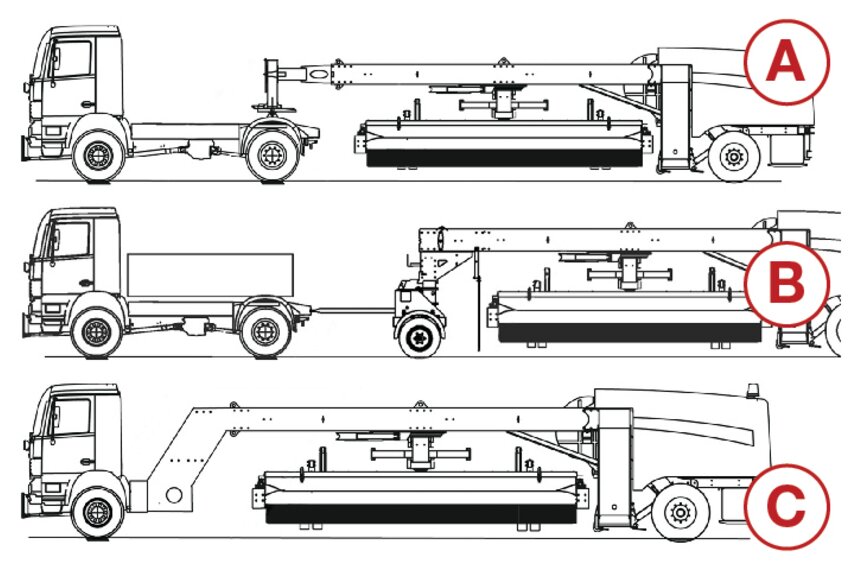 A

B

C