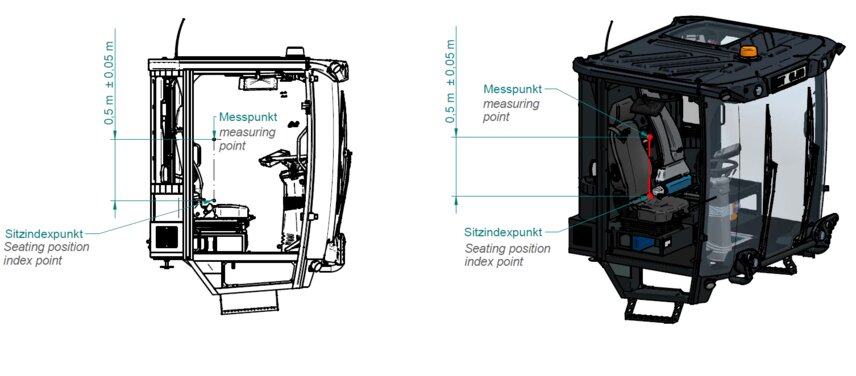 0,5 m ± 0,05 m

Messpunkt
measuring point

Sitzindexpunkt
Seating position index point

0,5 m ± 0,05 m

Messpunkt
measuring point

Sitzindexpunkt
Seating position index point