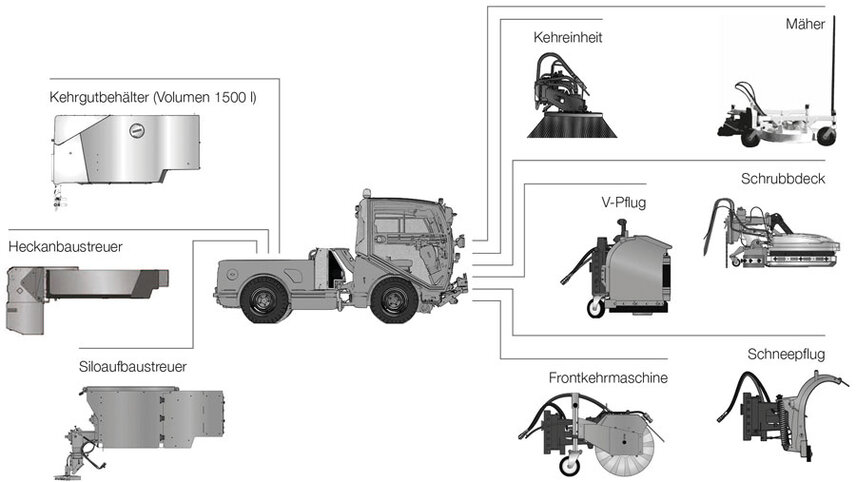 Kehrgutbehälter (Volumen 1500 l)

Heckanbaustreuer

Siloaufbaustreuer

Kehreinheit

Mäher

V-Pflug

Schrubbdeck

Frontkehrmaschine

Schneepflug